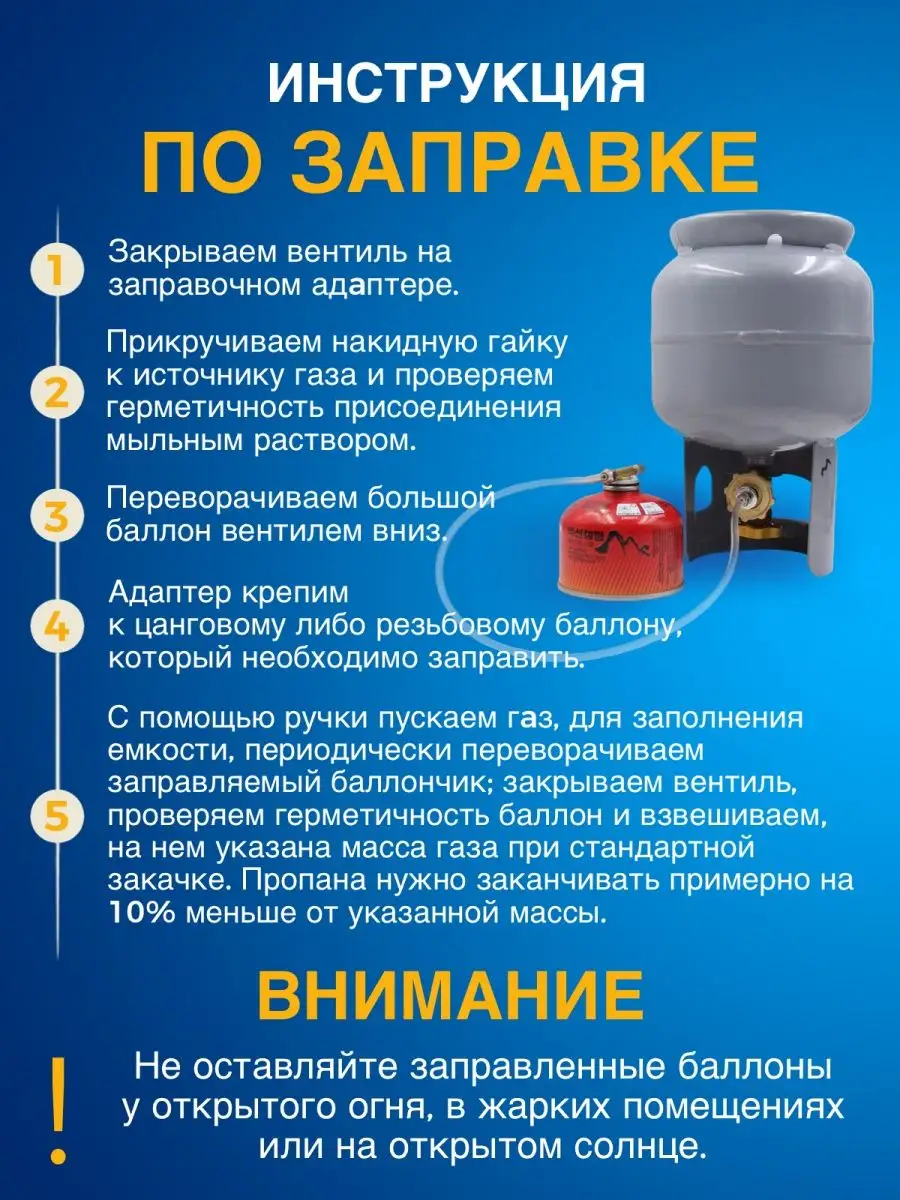 ИНСТРУКЦИЯ
ПО ЗАПРАВКЕ

1 Закрываем вентиль на заправочном адаптере.

2 Прикручиваем накидную гайку к источнику газа и проверяем герметичность присоединения мыльным раствором.

3 Переворачиваем большой баллон вентилем вниз.

4 Адаптер крепим к цанговому либо резьбовому баллону, который необходимо заправить.

5 С помощью ручки пускаем газ, для заполнения емкости, периодически переворачиваем заправляемый баллончик; закрываем вентиль, проверяем герметичность баллон и взвешиваем, на нем указана масса газа при стандартной закачке. Пропана нужно заканчивать примерно на 10% меньше от указанной массы.

ВНИМАНИЕ

! Не оставляйте заправленные баллоны у открытого огня, в жарких помещениях или на открытом солнце.