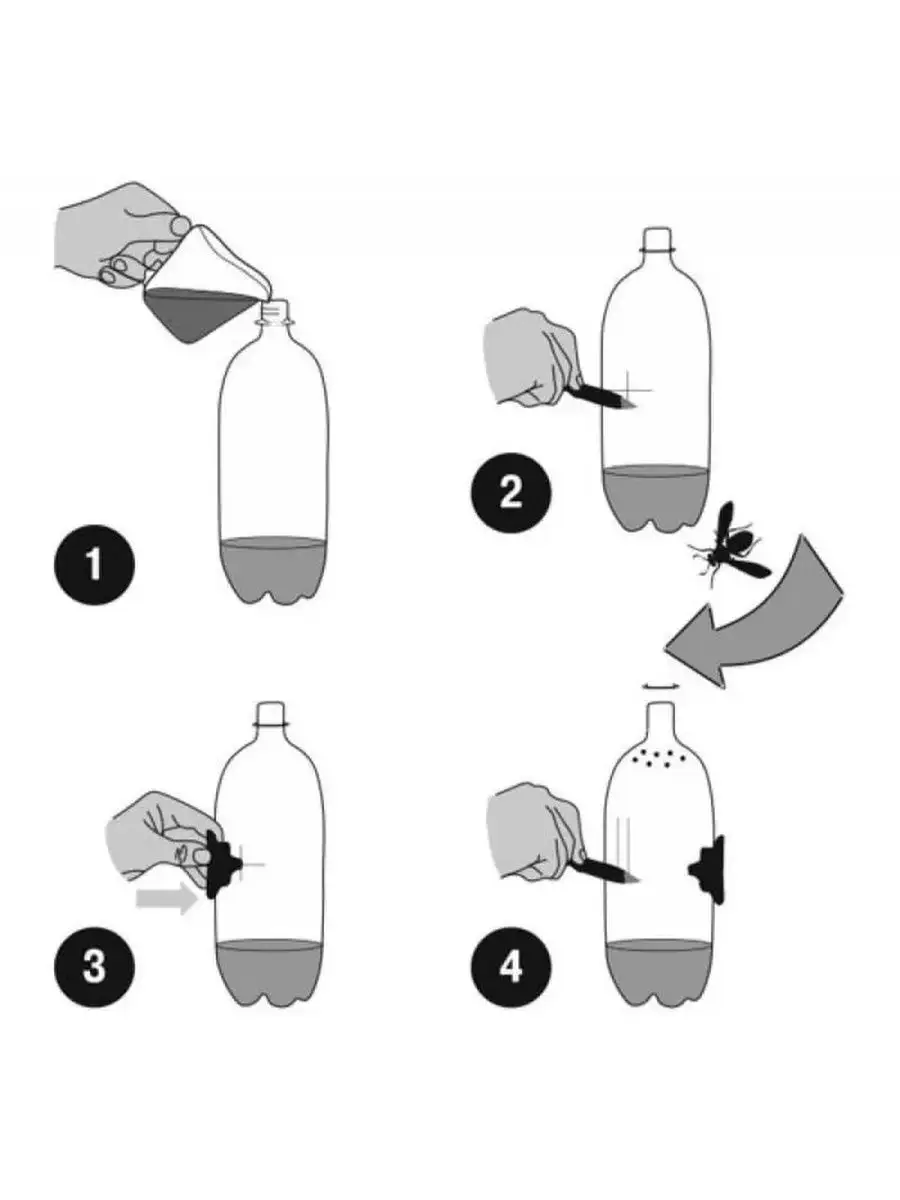 1

2

3

4